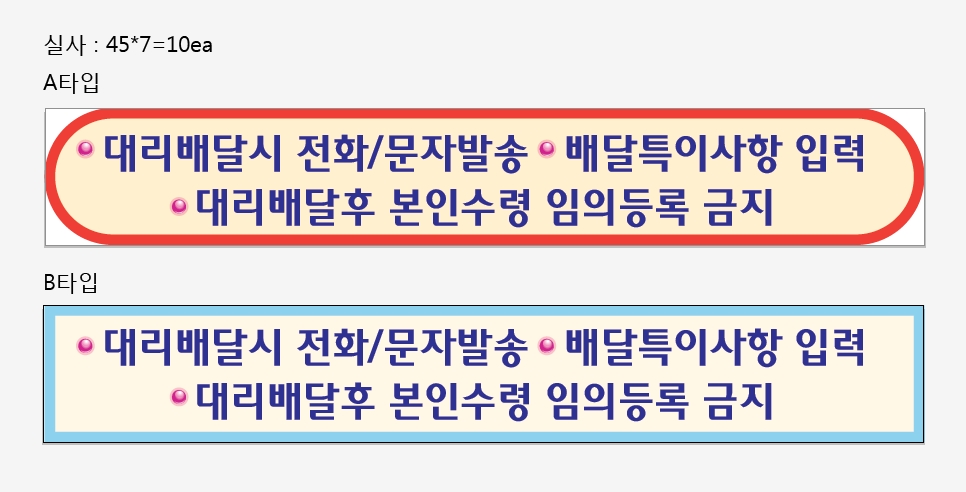 실사 : 45*7=10ea

A타입

• 대리배달시 전화/문자발송 • 배달특이사항 입력
• 대리배달후 본인수령 임의등록 금지

B타입

• 대리배달시 전화/문자발송 • 배달특이사항 입력
• 대리배달후 본인수령 임의등록 금지