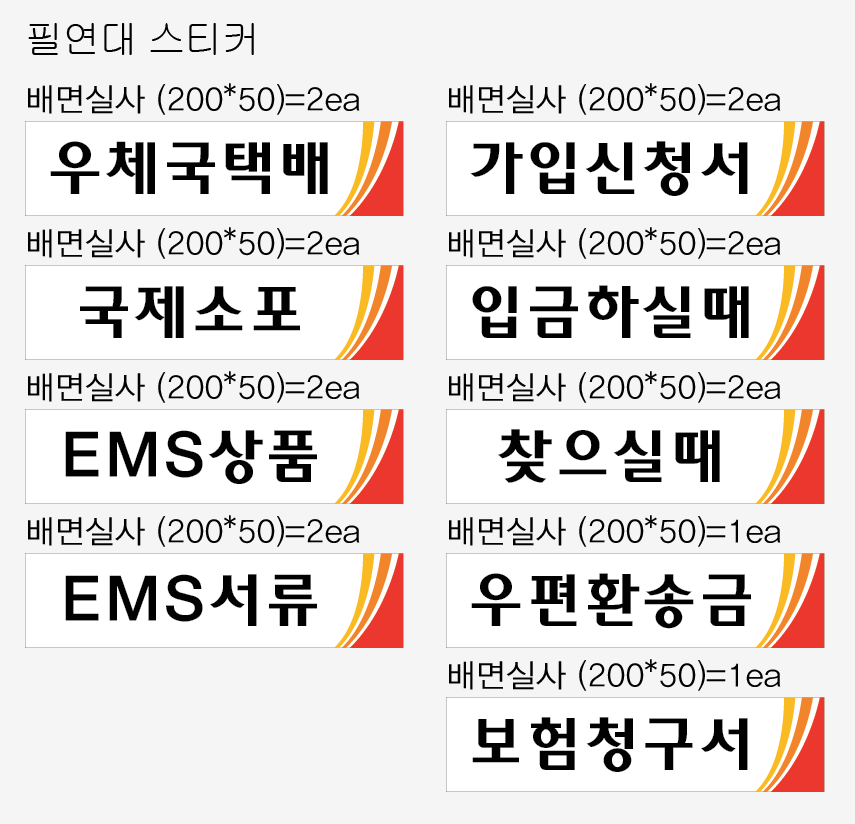 필연대 스티커

배면실사 (200*50)=2ea

우체국택배

배면실사 (200*50)=2ea

국제소포

배면실사 (200*50)=2ea

EMS상품

배면실사 (200*50)=2ea

EMS서류

배면실사 (200*50)=2ea

가입신청서

배면실사 (200*50)=2ea

입금하실때

배면실사 (200*50)=2ea

찾으실때

배면실사 (200*50)=1ea

우편환송금

배면실사 (200*50)=1ea

보험청구서